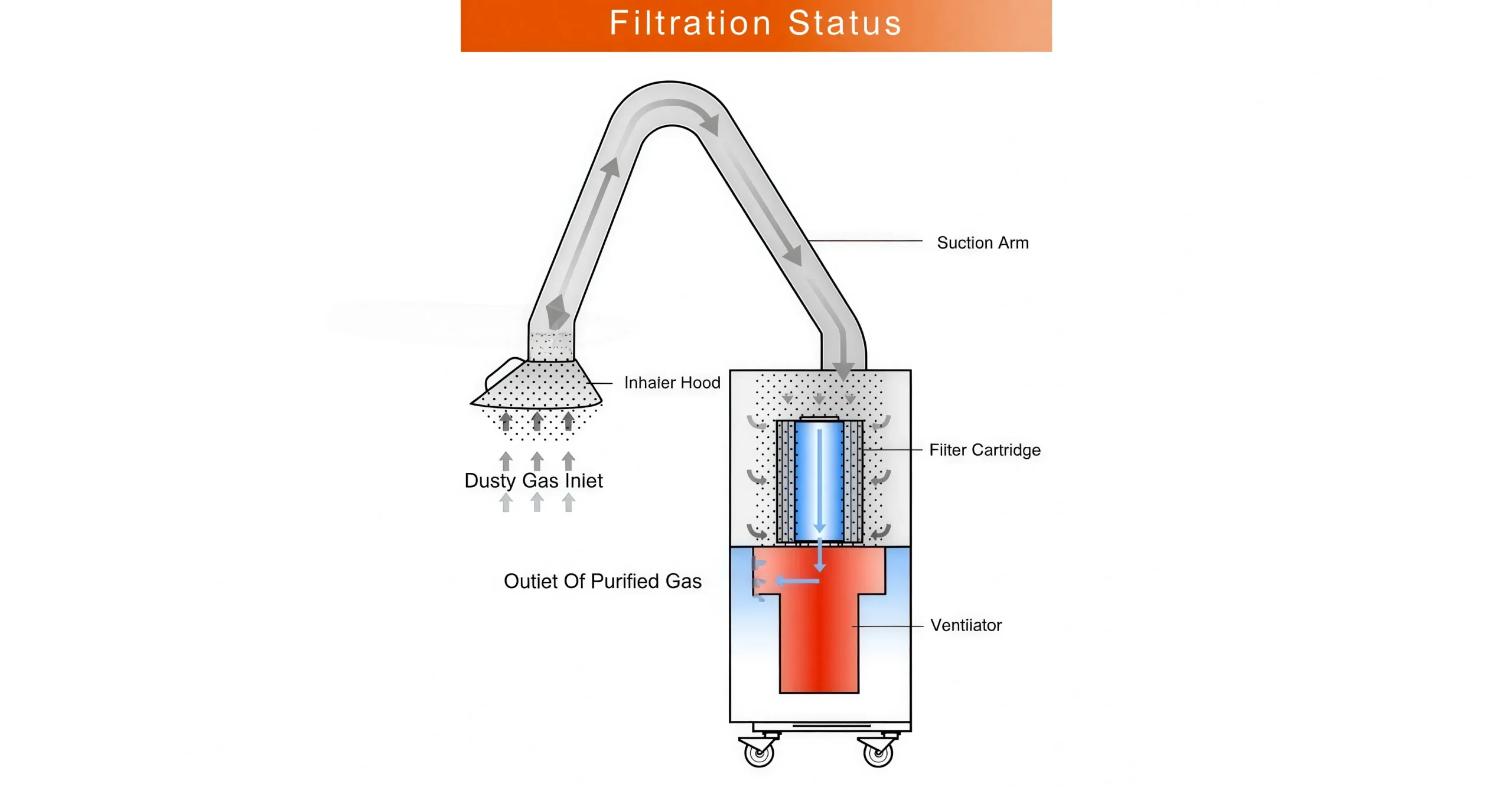 Filtration Status

Suction Arm

Inhaier Hood

Fiiter Cartridge

Dusty Gas Iniet

Outiet Of Purified Gas

Ventiiator